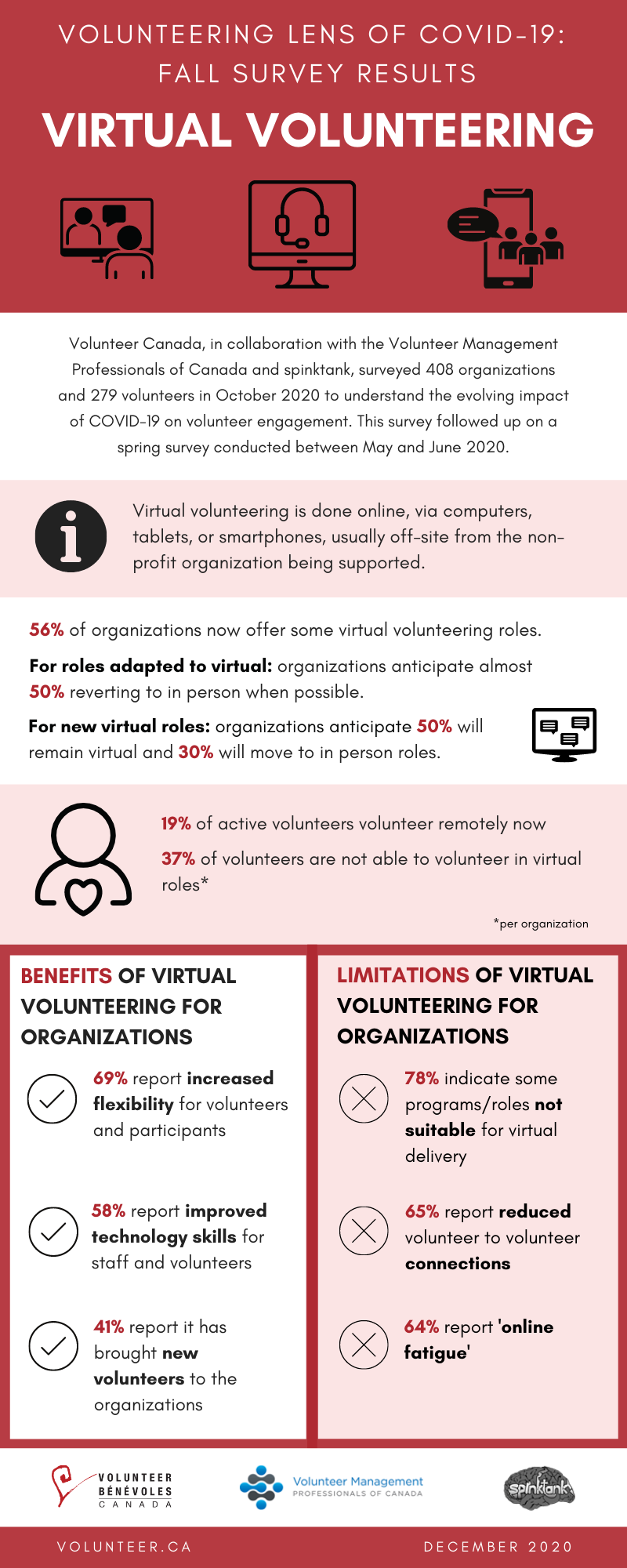 VOLUNTEERING LENS OF COVID-19: FALL SURVEY RESULTS

VIRTUAL VOLUNTEERING

Volunteer Canada, in collaboration with the Volunteer Management Professionals of Canada and spinktank, surveyed 408 organizations and 279 volunteers in October 2020 to understand the evolving impact of COVID-19 on volunteer engagement. This survey followed up on a spring survey conducted between May and June 2020.

Virtual volunteering is done online, via computers, tablets, or smartphones, usually off-site from the non-profit organization being supported.

56% of organizations now offer some virtual volunteering roles.

For roles adapted to virtual: organizations anticipate almost 50% reverting to in person when possible.

For new virtual roles: organizations anticipate 50% will remain virtual and 30% will move to in person roles.

19% of active volunteers volunteer remotely now

37% of volunteers are not able to volunteer in virtual roles*

*per organization

BENEFITS OF VIRTUAL VOLUNTEERING FOR ORGANIZATIONS

69% report increased flexibility for volunteers and participants

58% report improved technology skills for staff and volunteers

41% report it has brought new volunteers to the organizations

LIMITATIONS OF VIRTUAL VOLUNTEERING FOR ORGANIZATIONS

78% indicate some programs/roles not suitable for virtual delivery

65% report reduced volunteer to volunteer connections

64% report 'online fatigue'

VOLUNTEER BÉNÉVOLES CANADA

Volunteer Management PROFESSIONALS OF CANADA

spinktank

VOLUNTEER.CA

DECEMBER 2020